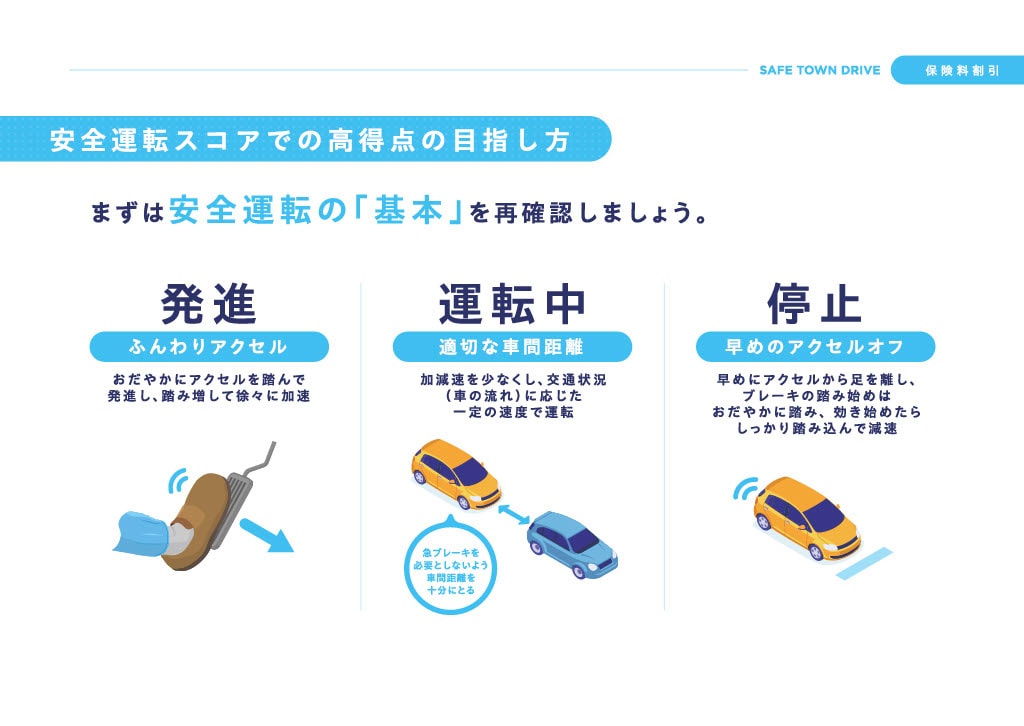 SAFE TOWN DRIVE 保険料割引

安全運転スコアでの高得点の目指し方

まずは安全運転の「基本」を再確認しましょう。

発進

ふんわりアクセル

おだやかにアクセルを踏んで発進し、踏み増して徐々に加速

運転中

適切な車間距離

加減速を少なくし、交通状況（車の流れ）に応じた一定の速度で運転

急ブレーキを必要としないよう車間距離を十分にとる

停止

早めのアクセルオフ

早めにアクセルから足を離し、ブレーキの踏み始めはおだやかに踏み、効き始めたらしっかり踏み込んで減速